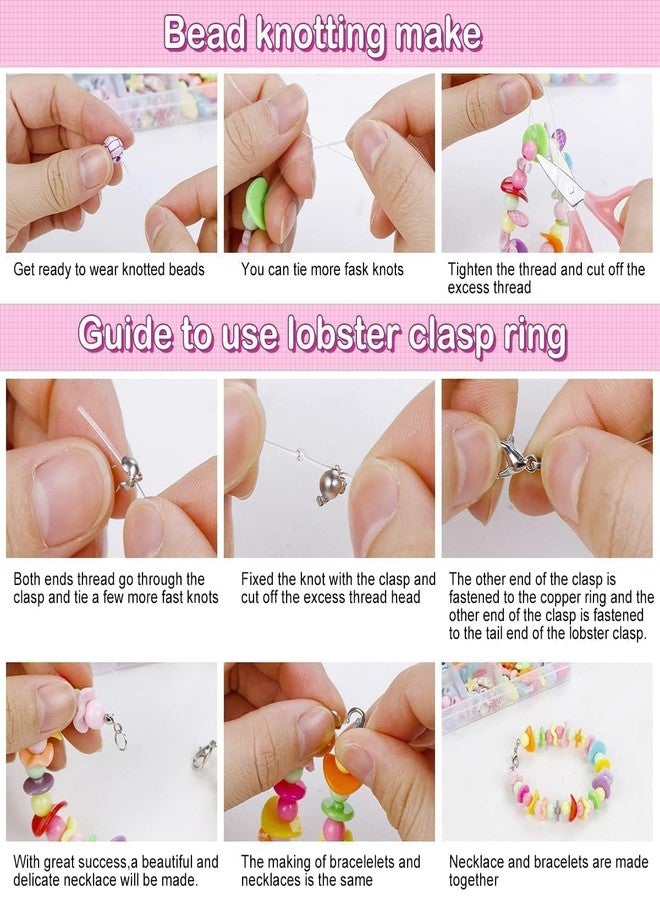 Bead knotting make

Get ready to wear knotted beads

You can tie more fask knots

Tighten the thread and cut off the excess thread

Guide to use lobster clasp ring

Both ends thread go through the clasp and tie a few more fast knots

Fixed the knot with the clasp and cut off the excess thread head

The other end of the clasp is fastened to the copper ring and the other end of the clasp is fastened to the tail end of the lobster clasp.

With great success,a beautiful and delicate necklace will be made.

The making of bracelelets and necklaces is the same

Necklace and bracelets are made together